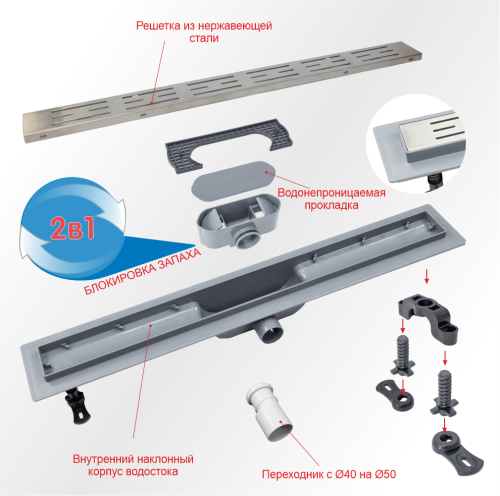 Решетка из нержавеющей стали

Водонепроницаемая прокладка

2в1

БЛОКИРОВКА ЗАПАХА

Внутренний наклонный корпус водостока

Переходник с Ø40 на Ø50