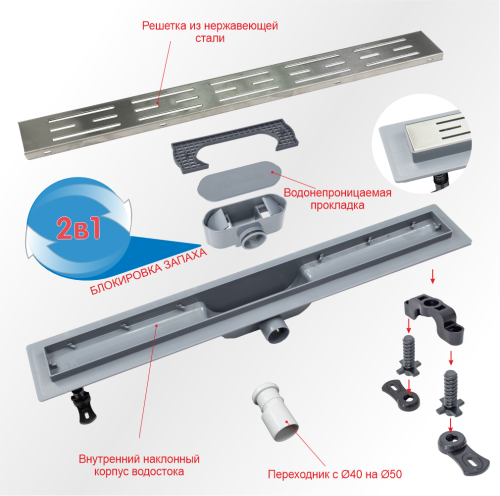 Решетка из нержавеющей стали

Водонепроницаемая прокладка

2в1

БЛОКИРОВКА ЗАПАХА

Внутренний наклонный корпус водостока

Переходник с Ø40 на Ø50