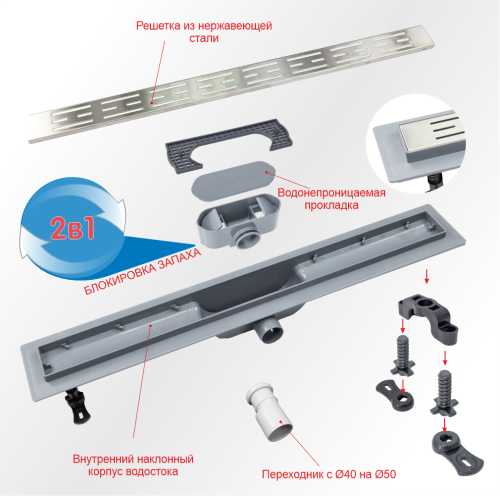 Решетка из нержавеющей стали

Водонепроницаемая прокладка

2в1

БЛОКИРОВКА ЗАПАХА

Внутренний наклонный корпус водостока

Переходник с Ø40 на Ø50